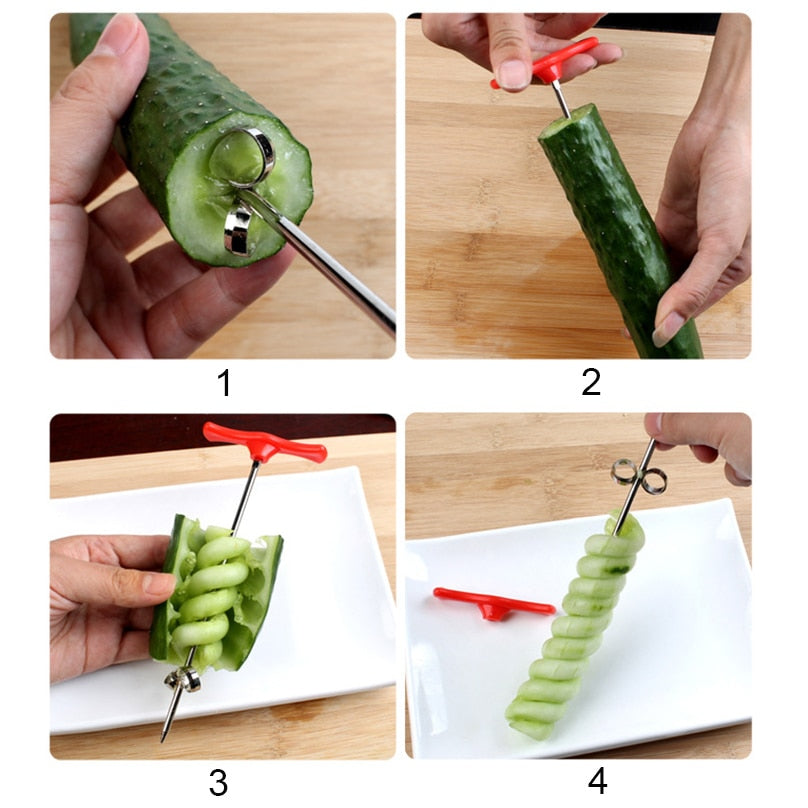 1

2

3

4